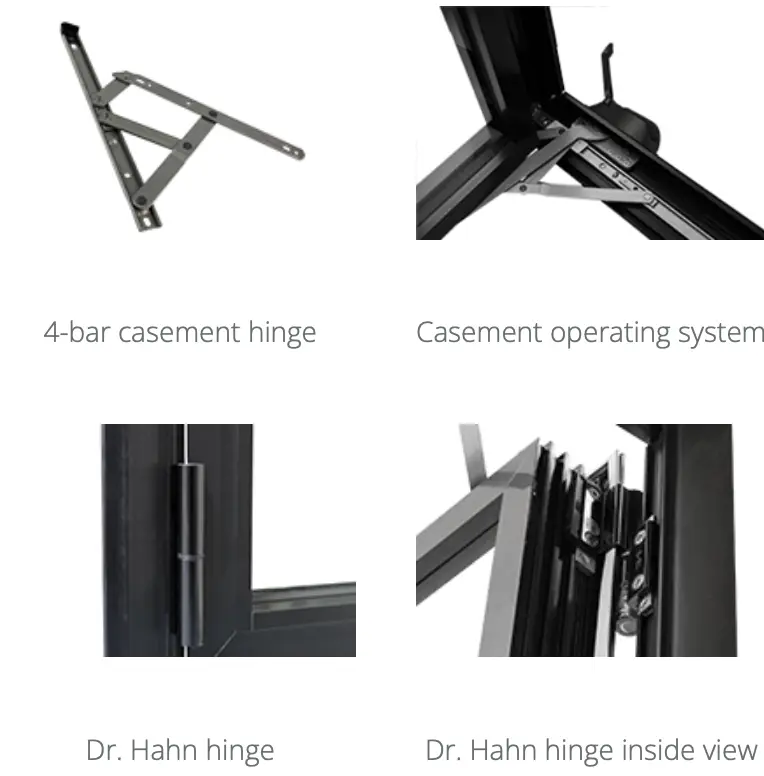 4-bar casement hinge

Casement operating system

Dr. Hahn hinge

Dr. Hahn hinge inside view